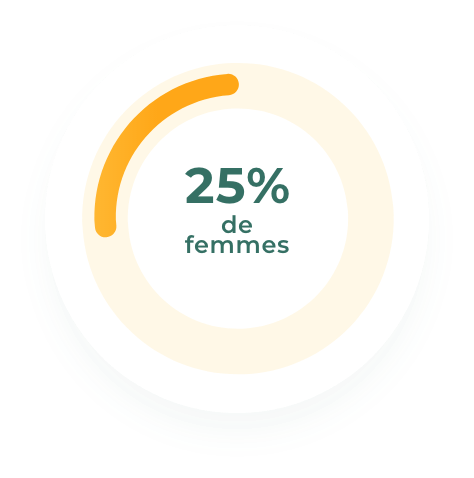 25%
de
femmes