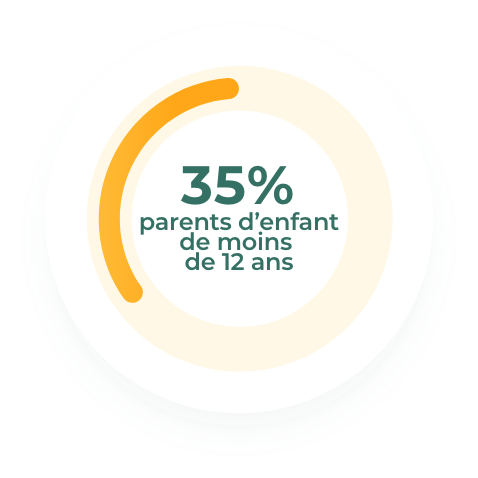 35%
parents d’enfant de moins de 12 ans