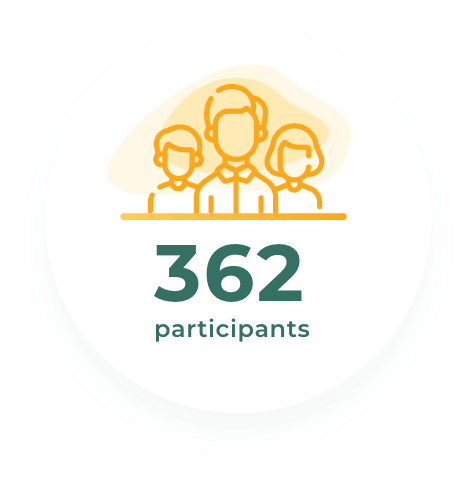 362
participants